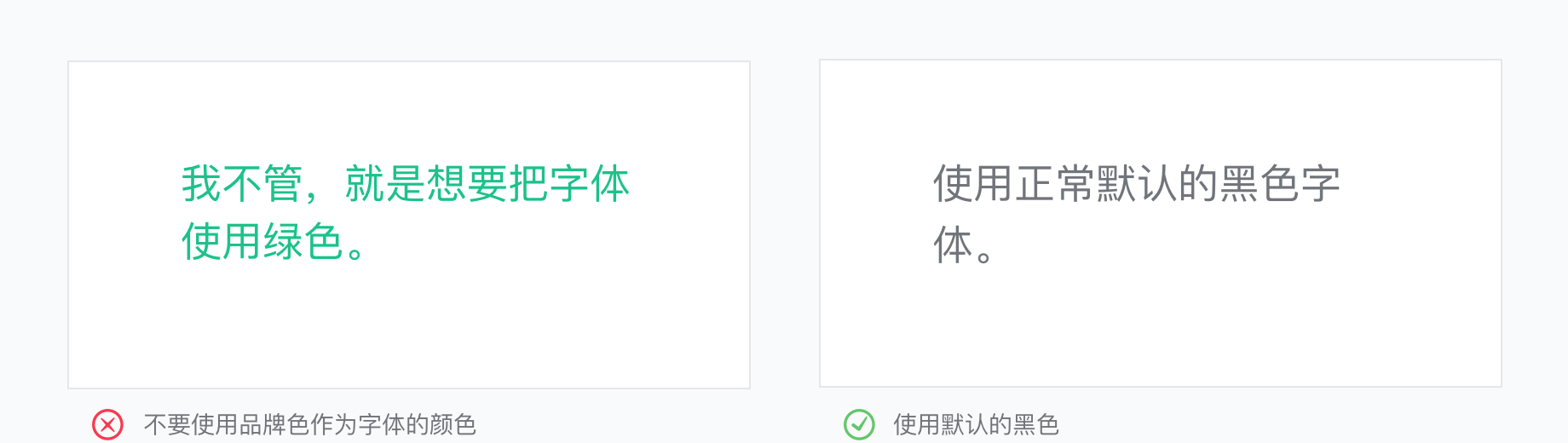 我不管，就是想要把字体使用绿色。

不要使用品牌色作为字体的颜色

使用正常默认的黑色字体。

使用默认的黑色