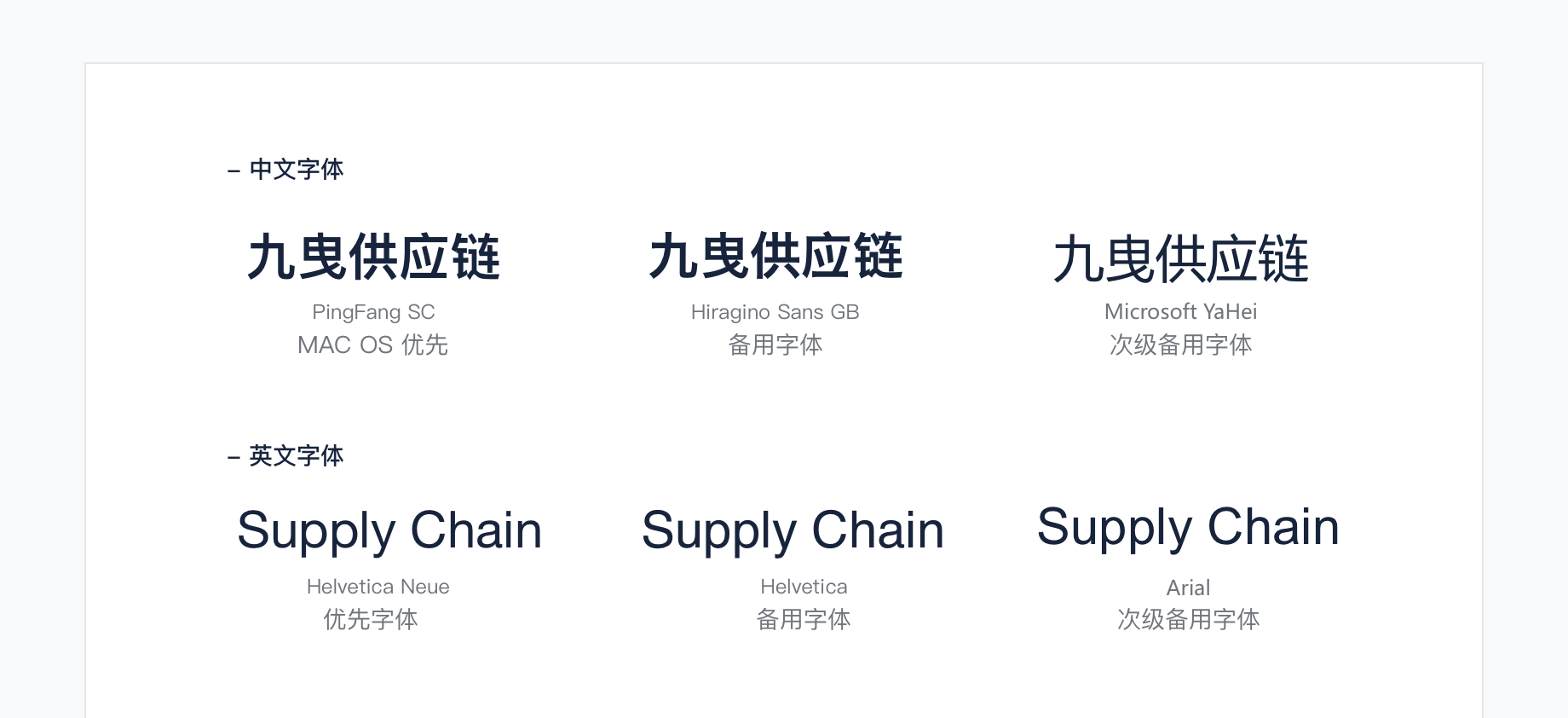 - 中文字体

九曳供应链
PingFang SC
MAC OS 优先

九曳供应链
Hiragino Sans GB
备用字体

九曳供应链
Microsoft YaHei
次级备用字体

- 英文字体

Supply Chain
Helvetica Neue
优先字体

Supply Chain
Helvetica
备用字体

Supply Chain
Arial
次级备用字体