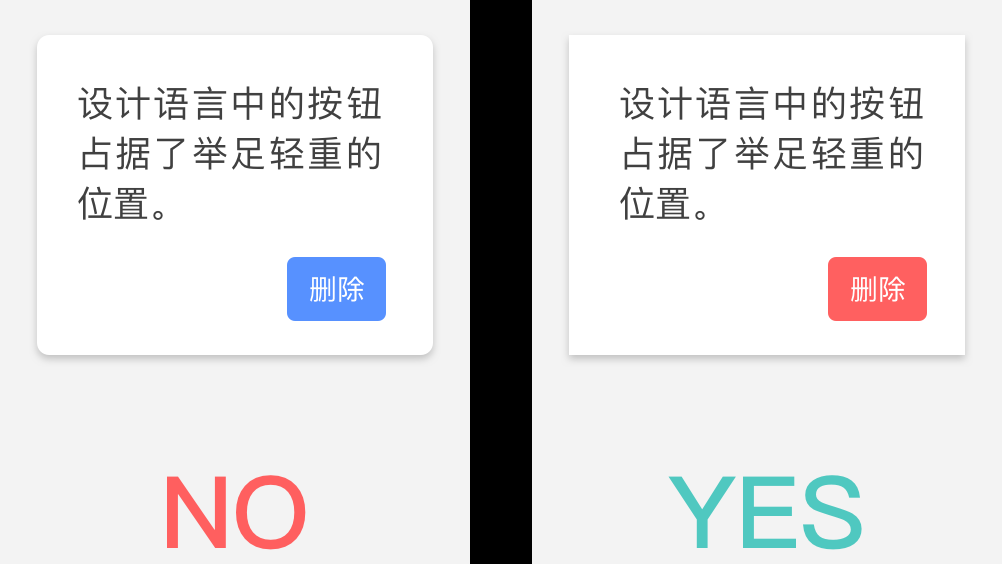 设计语言中的按钮占据了举足轻重的位置。

删除

NO

设计语言中的按钮占据了举足轻重的位置。

删除

YES