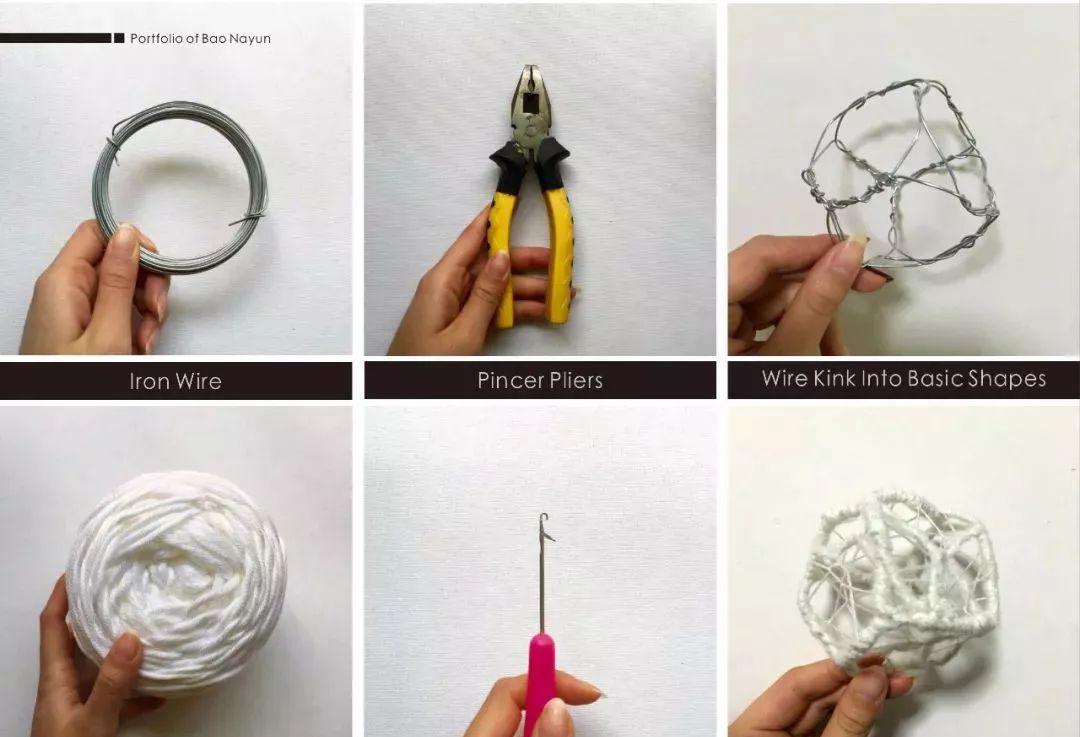 Portfolio of Bao Nayun

Iron Wire

Pincer Pliers

Wire Kink Into Basic Shapes