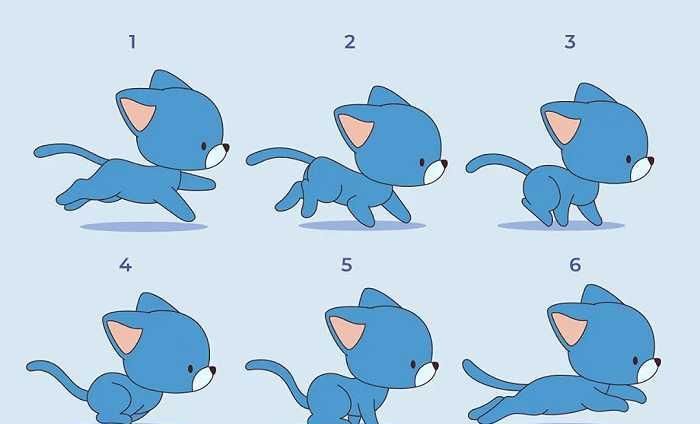 1

2

3

4

5

6