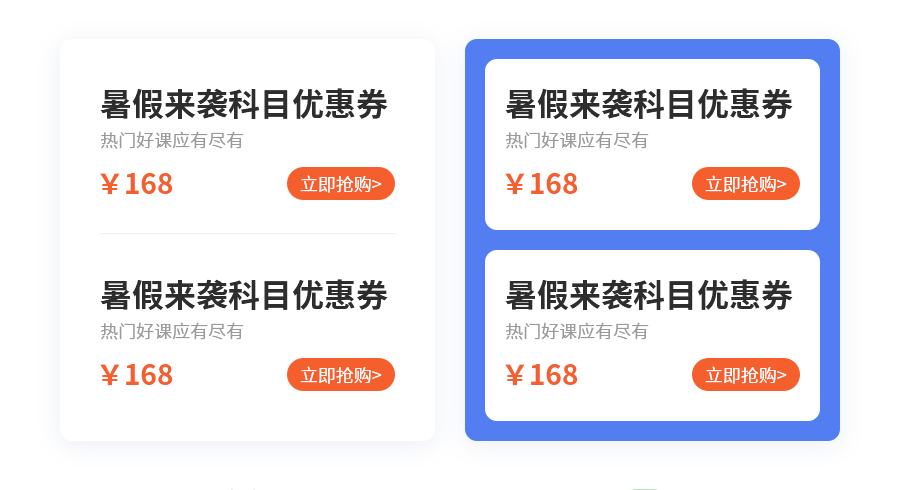 暑假来袭科目优惠券
热门好课应有尽有
￥168
立即抢购>

暑假来袭科目优惠券
热门好课应有尽有
￥168
立即抢购>

暑假来袭科目优惠券
热门好课应有尽有
￥168
立即抢购>

暑假来袭科目优惠券
热门好课应有尽有
￥168
立即抢购>