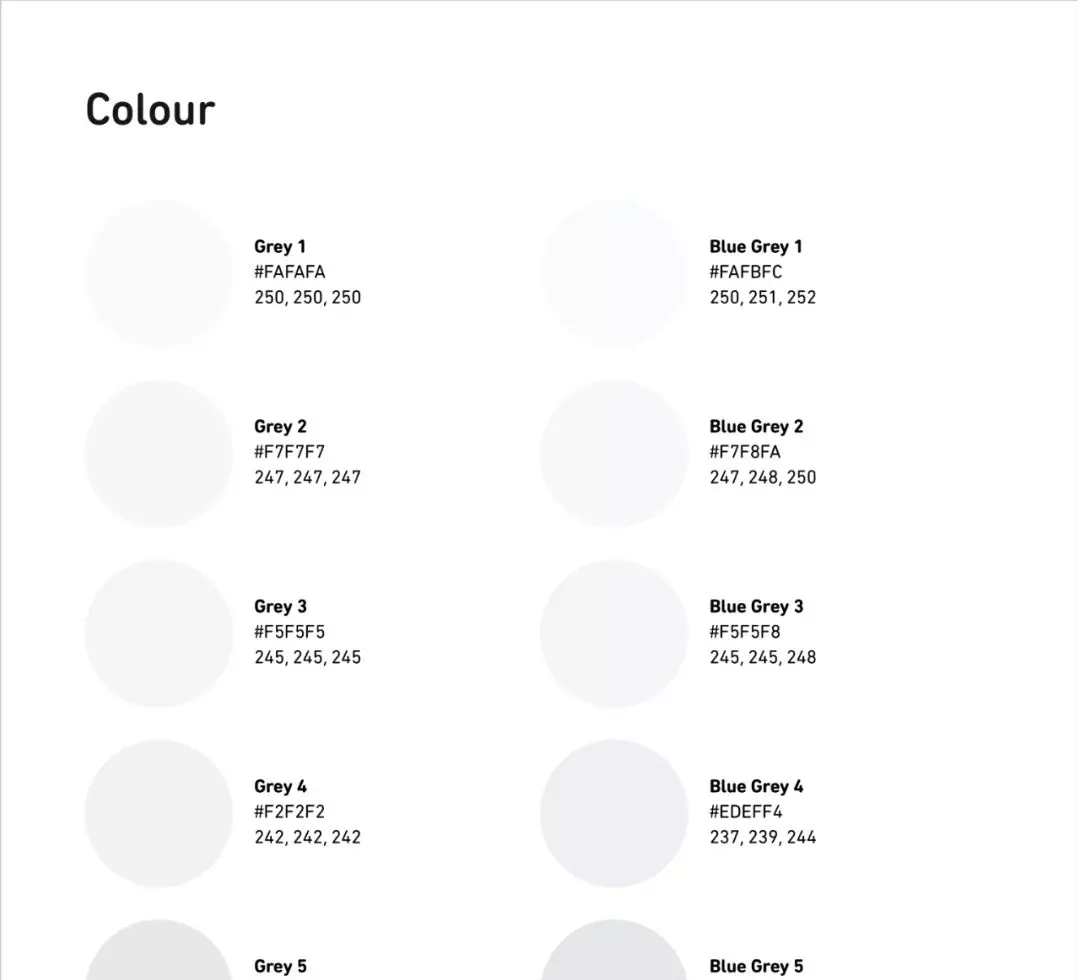 Colour

Grey 1
#FAFAFA
250, 250, 250

Grey 2
#F7F7F7
247, 247, 247

Grey 3
#F5F5F5
245, 245, 245

Grey 4
#F2F2F2
242, 242, 242

Grey 5

Blue Grey 1
#FAFBFC
250, 251, 252

Blue Grey 2
#F7F8FA
247, 248, 250

Blue Grey 3
#F5F5F8
245, 245, 248

Blue Grey 4
#EDEFF4
237, 239, 244

Blue Grey 5