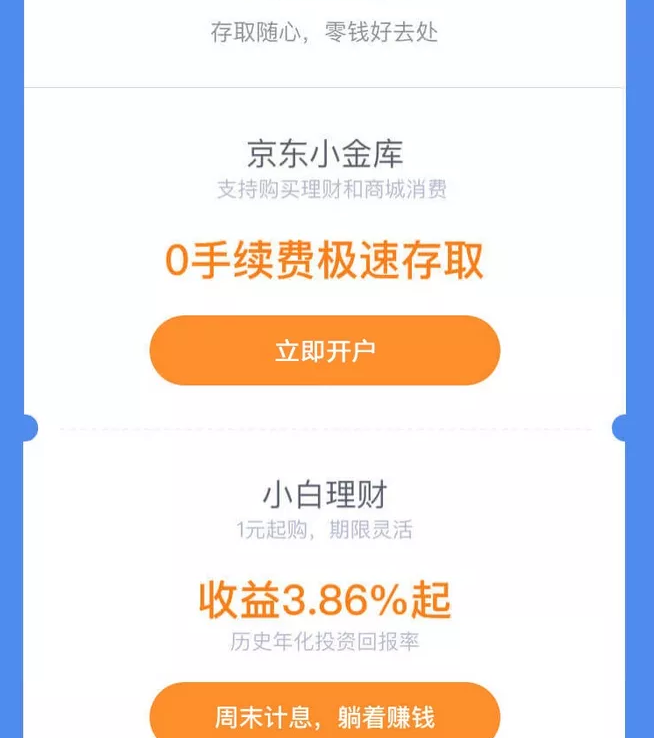 存取随心，零钱好去处

京东小金库
支持购买理财和商城消费

0手续费极速存取

立即开户

小白理财
1元起购，期限灵活

收益3.86%起
历史年化投资回报率

周末计息，躺着赚钱