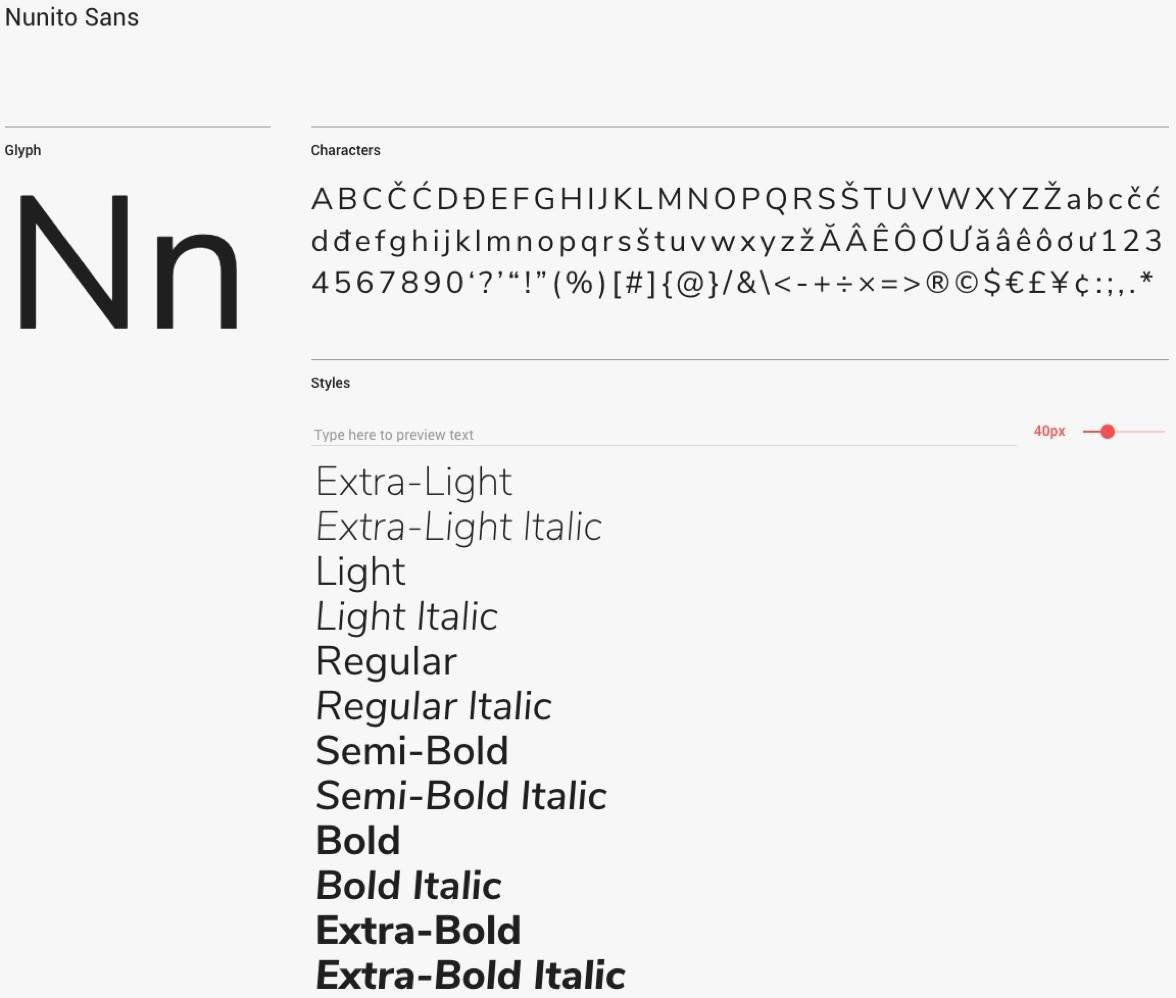 Nunito Sans

Glyph

Nn

Characters

ABCČĆDĐEFGHIJKLMNOPQRSŠTUVWXYZŽabcčć dđefghijklmnopqrsštuvwxyzžĂÂÊÔƠƯăâêôơư123 4567890‘?’“!”(%)[#]{@}/&\<-+÷×=>®©$€£¥¢:;,.*

Styles

Type here to preview text

40px

Extra-Light
Extra-Light Italic
Light
Light Italic
Regular
Regular Italic
Semi-Bold
Semi-Bold Italic
Bold
Bold Italic
Extra-Bold
Extra-Bold Italic